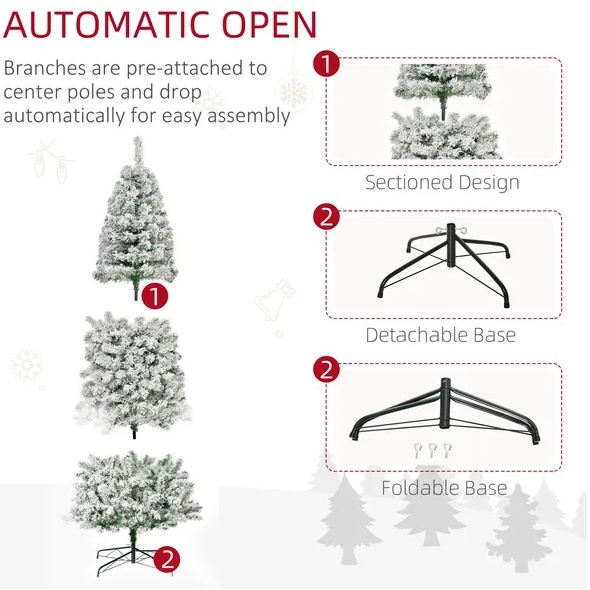 AUTOMATIC OPEN

Branches are pre-attached to center poles and drop automatically for easy assembly

1

2

1

Sectioned Design

2

Detachable Base

2

Foldable Base